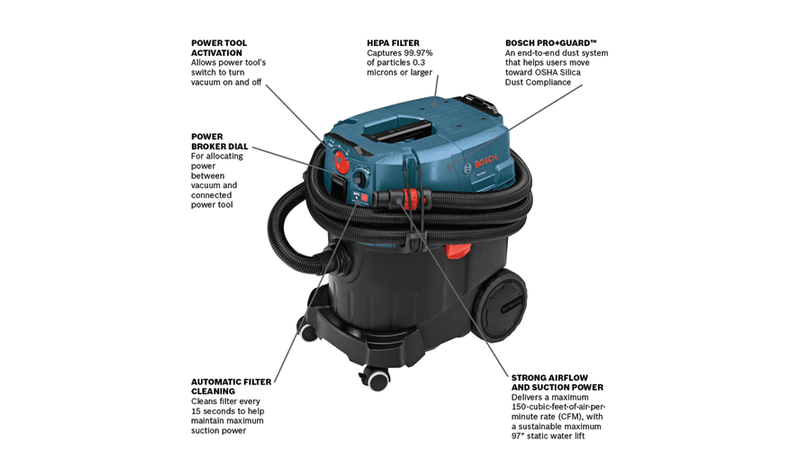 POWER TOOL ACTIVATION
Allows power tool's switch to turn vacuum on and off

HEPA FILTER
Captures 99.97% of particles 0.3 microns or larger

BOSCH PRO+GUARD™
An end-to-end dust system that helps users move toward OSHA Silica Dust Compliance

POWER BROKER DIAL
For allocating power between vacuum and connected power tool

BOSCH

AUTOMATIC FILTER CLEANING
Cleans filter every 15 seconds to help maintain maximum suction power

STRONG AIRFLOW AND SUCTION POWER
Delivers a maximum 150-cubic-feet-of-air-per-minute rate (CFM), with a sustainable maximum 97" static water lift