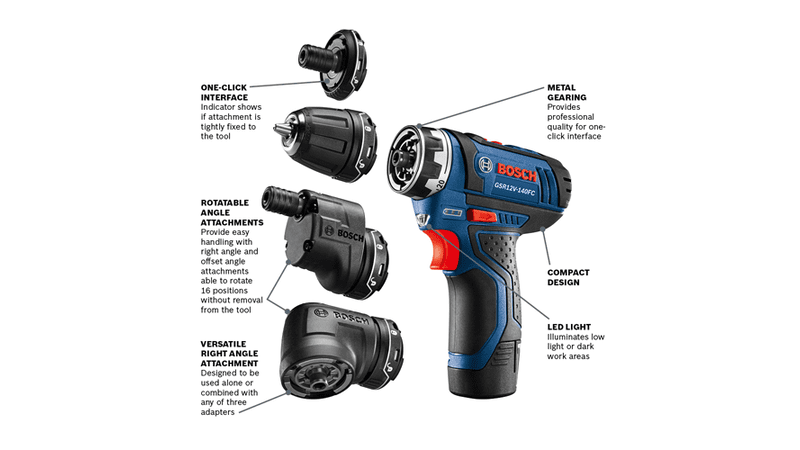 ONE-CLICK INTERFACE
Indicator shows if attachment is tightly fixed to the tool

ROTATABLE ANGLE ATTACHMENTS
Provide easy handling with right angle and offset angle attachments able to rotate 16 positions without removal from the tool

VERSATILE RIGHT ANGLE ATTACHMENT
Designed to be used alone or combined with any of three adapters

BOSCH

BOSCH

METAL GEARING
Provides professional quality for one-click interface

BOSCH
GSR12V-140FC
20

COMPACT DESIGN

LED LIGHT
Illuminates low light or dark work areas